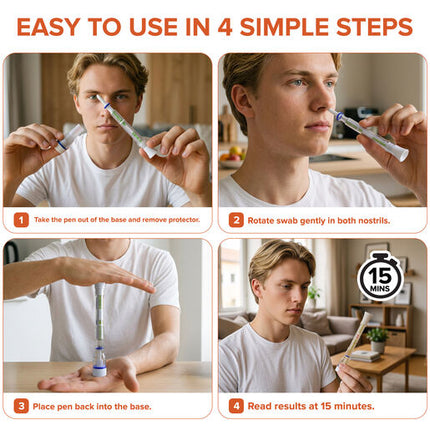 EASY TO USE IN 4 SIMPLE STEPS

1 Take the pen out of the base and remove protector.

2 Rotate swab gently in both nostrils.

3 Place pen back into the base.

15 MINS

4 Read results at 15 minutes.