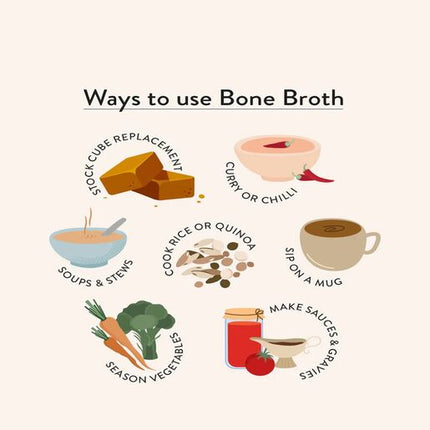 Ways to use Bone Broth

STOCK CUBE REPLACEMENT

CURRY OR CHILLI

SOUPS & STEWS

COOK RICE OR QUINOA

SIP ON A MUG

SEASON VEGETABLES

MAKE SAUCES & GRAVIES