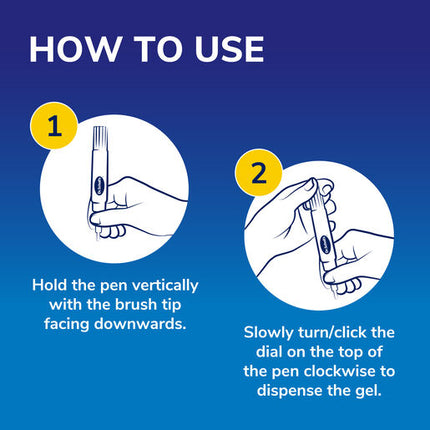 HOW TO USE

1

Hold the pen vertically with the brush tip facing downwards.

2

Slowly turn/click the dial on the top of the pen clockwise to dispense the gel.