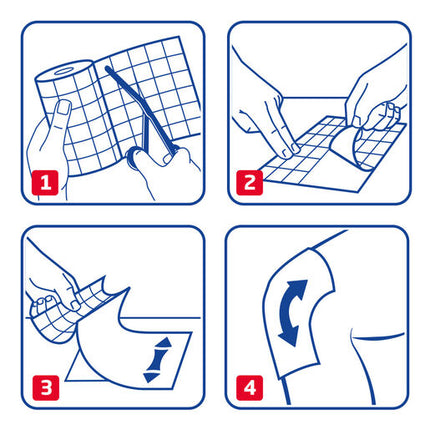 1

2

3

4