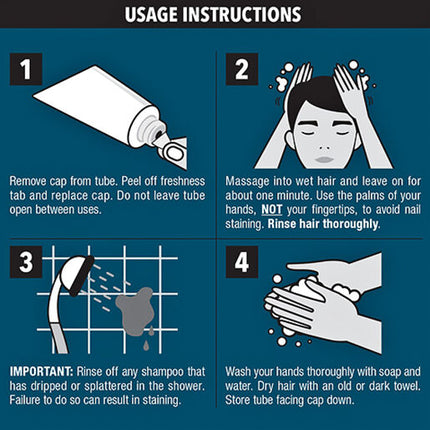 USAGE INSTRUCTIONS

1

Remove cap from tube. Peel off freshness tab and replace cap. Do not leave tube open between uses.

2

Massage into wet hair and leave on for about one minute. Use the palms of your hands, NOT your fingertips, to avoid nail staining. Rinse hair thoroughly.

3

IMPORTANT: Rinse off any shampoo that has dripped or splattered in the shower. Failure to do so can result in staining.

4

Wash your hands thoroughly with soap and water. Dry hair with an old or dark towel. Store tube facing cap down.