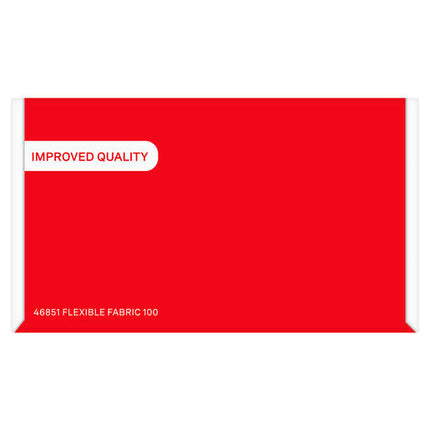 IMPROVED QUALITY

46851 FLEXIBLE FABRIC 100